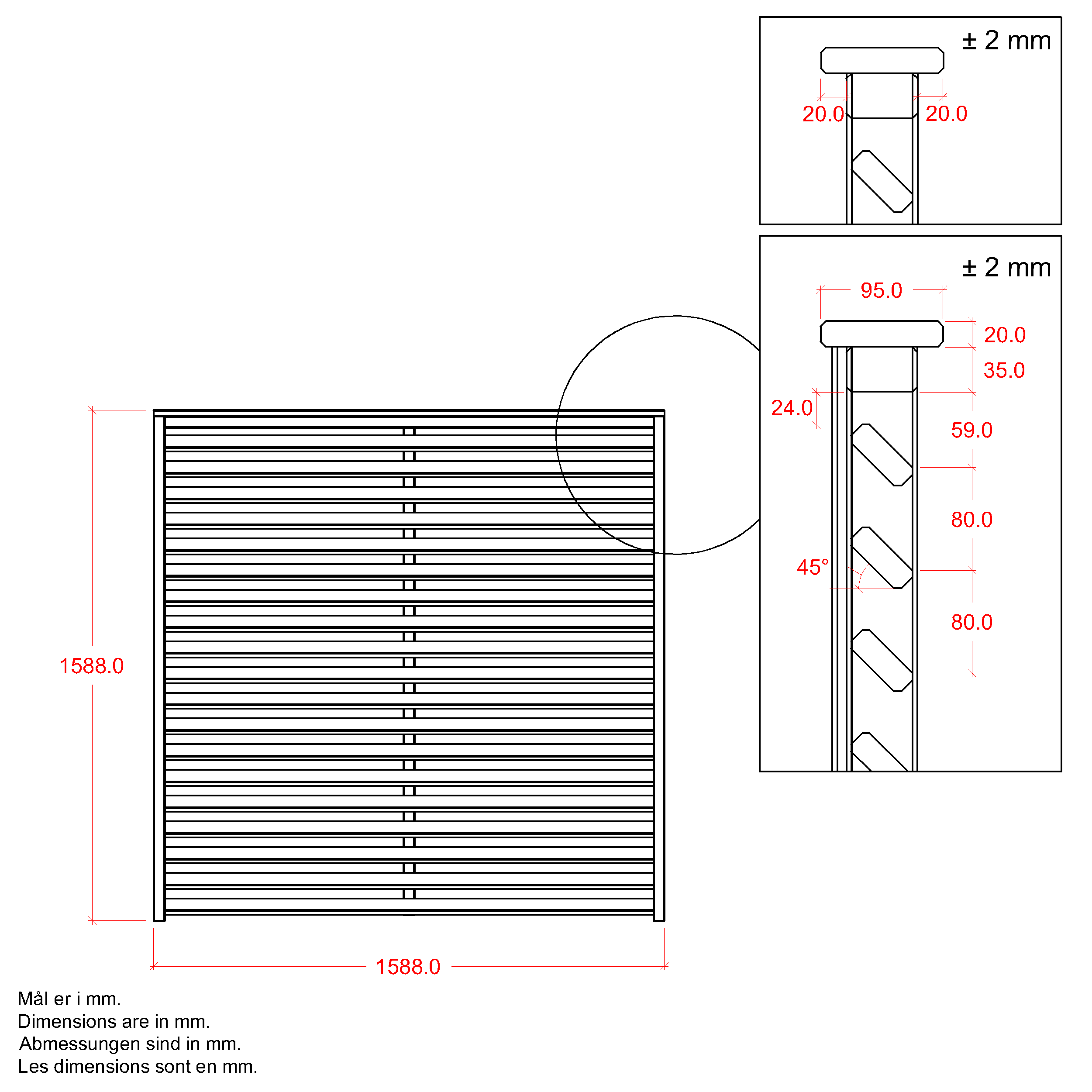 ± 2 mm

20.0
20.0

± 2 mm

95.0
20.0
35.0
24.0
59.0
80.0
45°
80.0

1588.0

1588.0

Mål er i mm.
Dimensions are in mm.
Abmessungen sind in mm.
Les dimensions sont en mm.