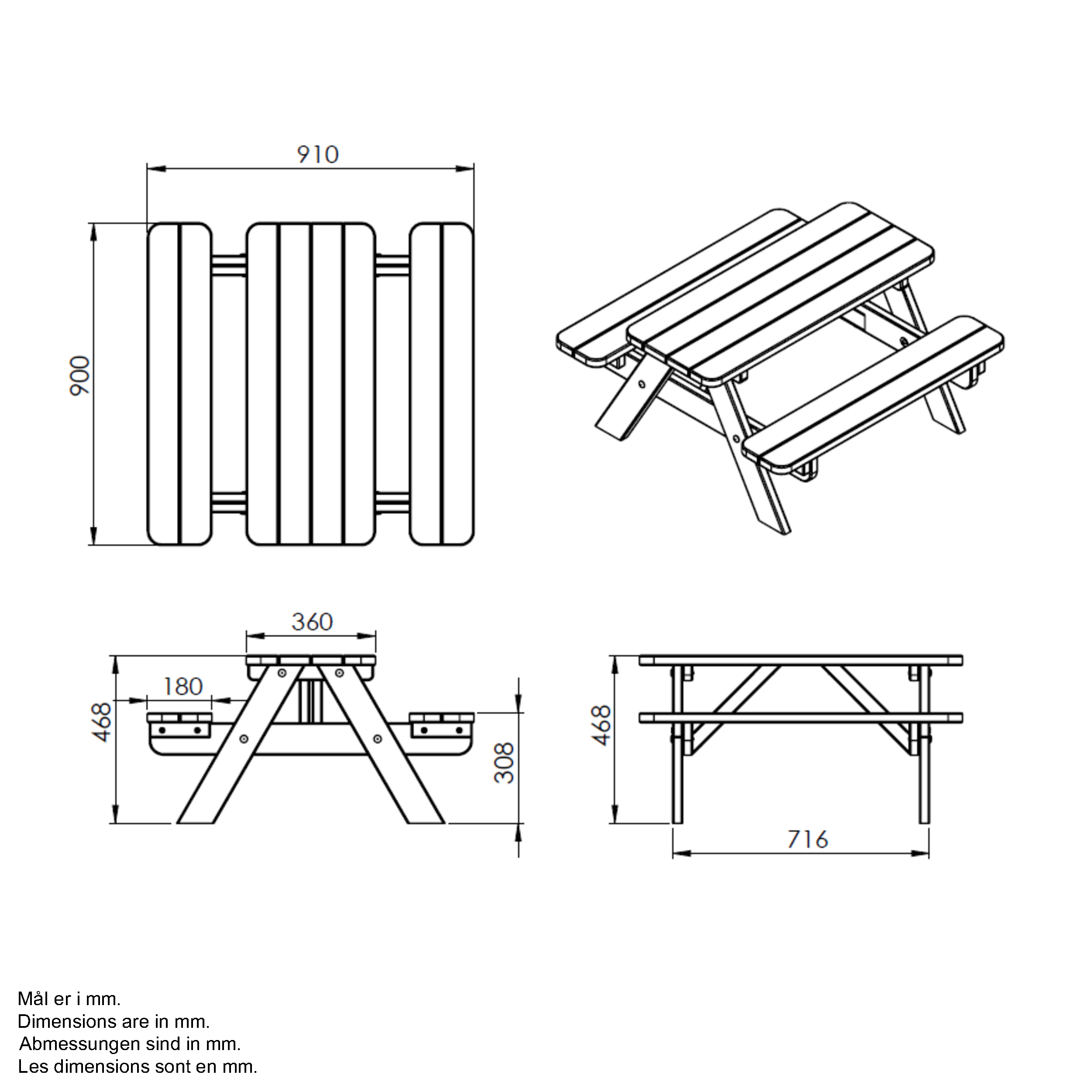 910

900

360

180

468

308

468

716

Mål er i mm.
Dimensions are in mm.
Abmessungen sind in mm.
Les dimensions sont en mm.