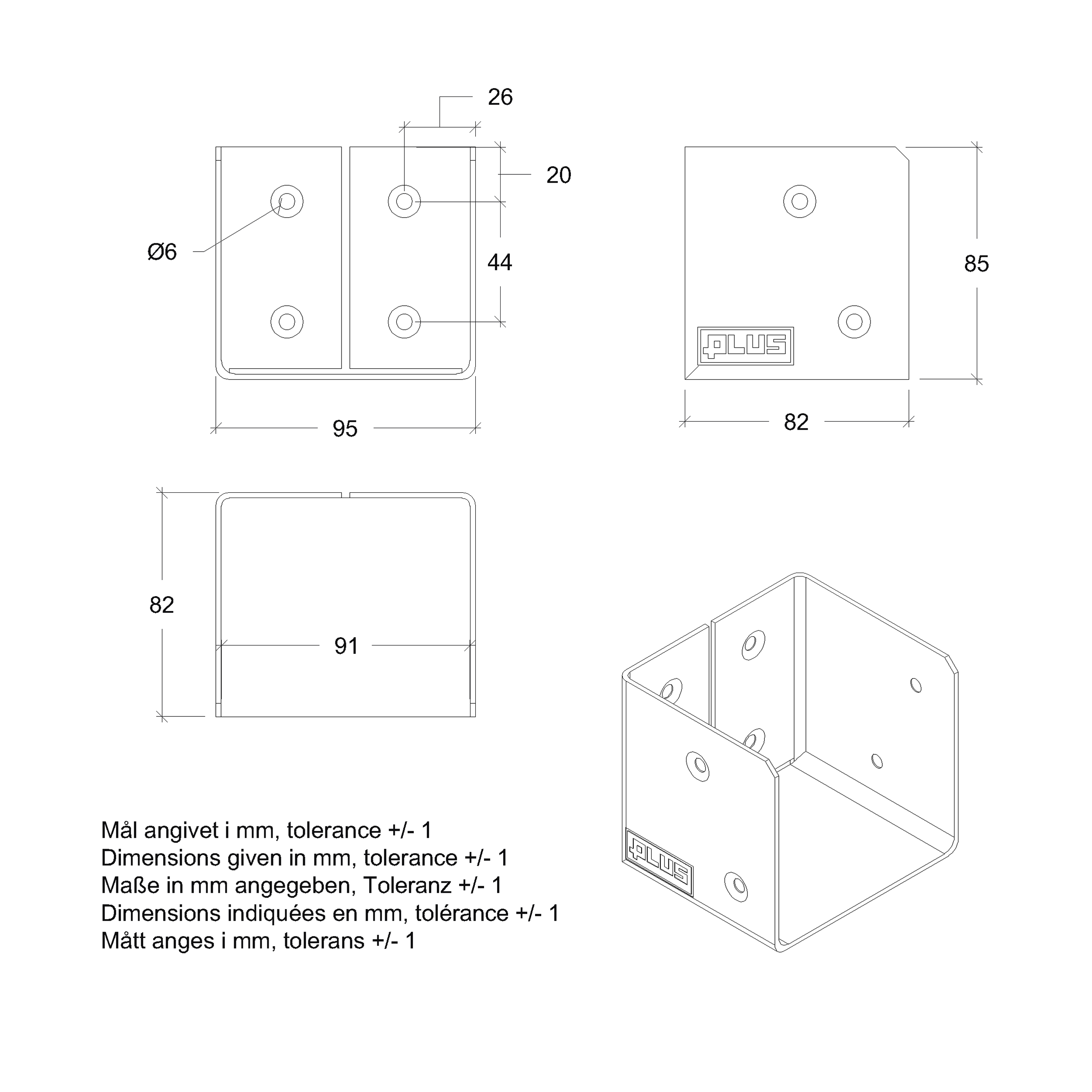 26

20

Ø6

44

95

PLUS

85

82

82

91

PLUS

Mål angivet i mm, tolerance +/- 1
Dimensions given in mm, tolerance +/- 1
Maße in mm angegeben, Toleranz +/- 1
Dimensions indiquées en mm, tolérance +/- 1
Mått anges i mm, tolerans +/- 1